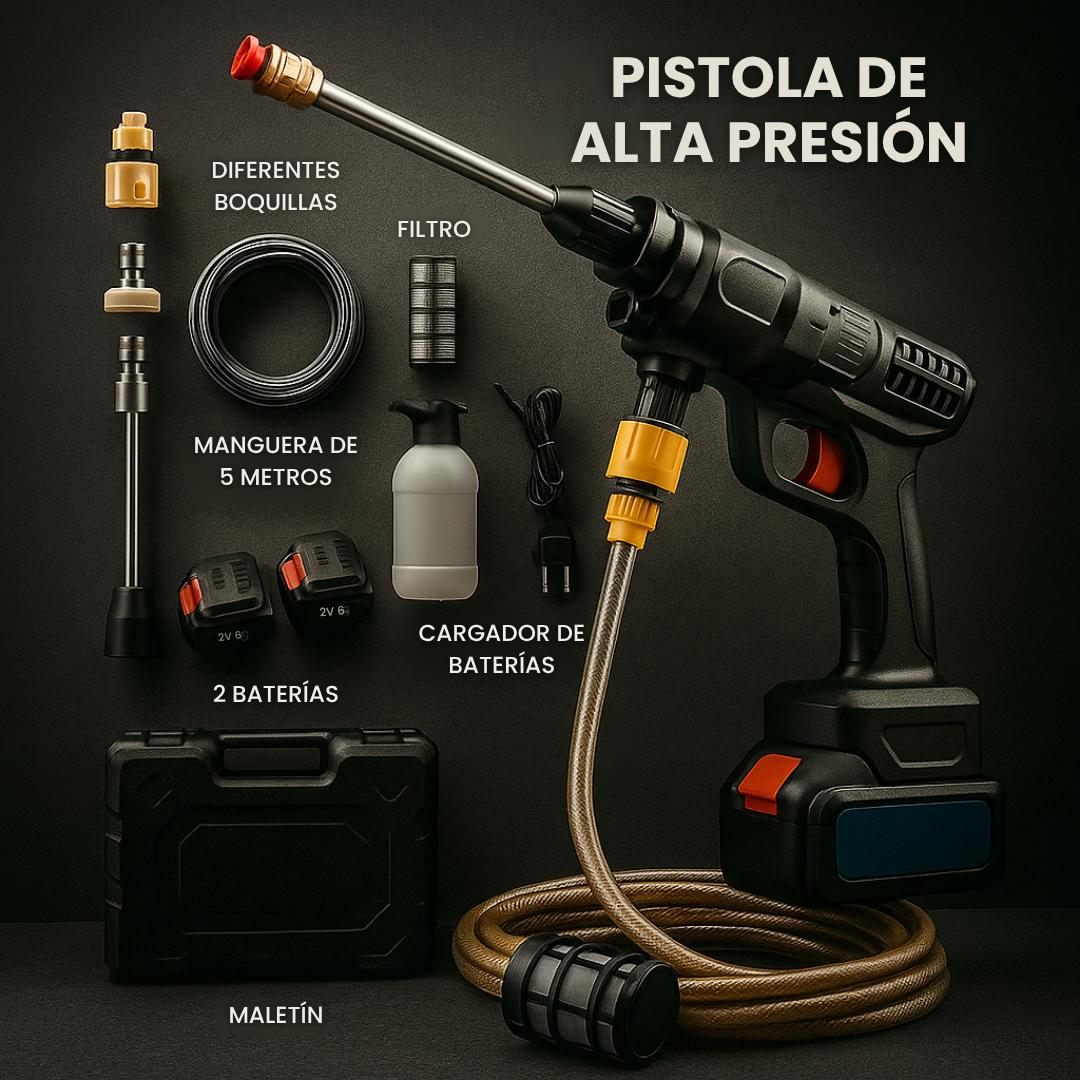 PISTOLA DE ALTA PRESIÓN

DIFERENTES BOQUILLAS

FILTRO

MANGUERA DE 5 METROS

2V 6

2V 6

CARGADOR DE BATERÍAS

2 BATERÍAS

MALETÍN