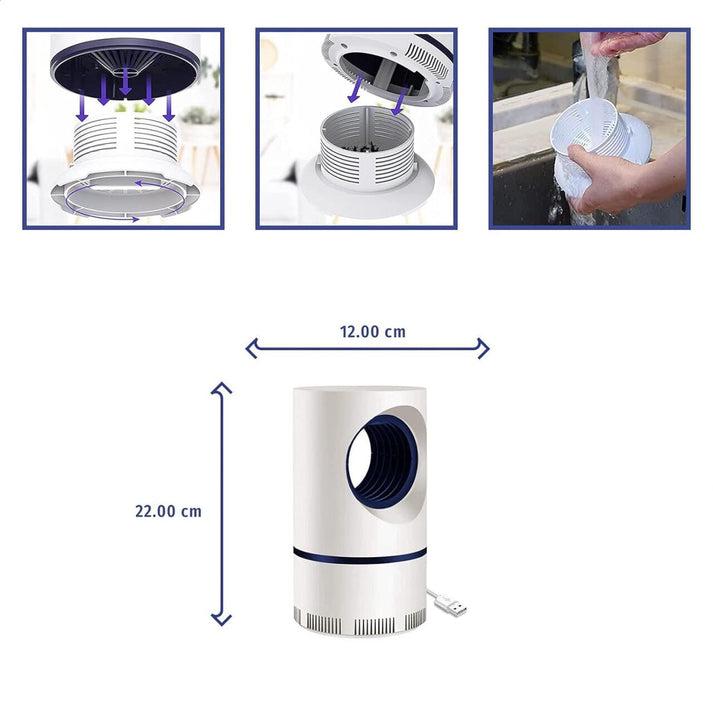 12.00 cm

22.00 cm