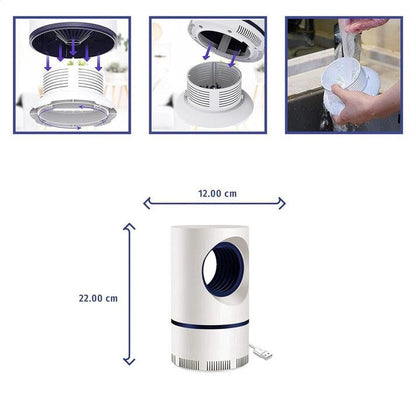 12.00 cm

22.00 cm